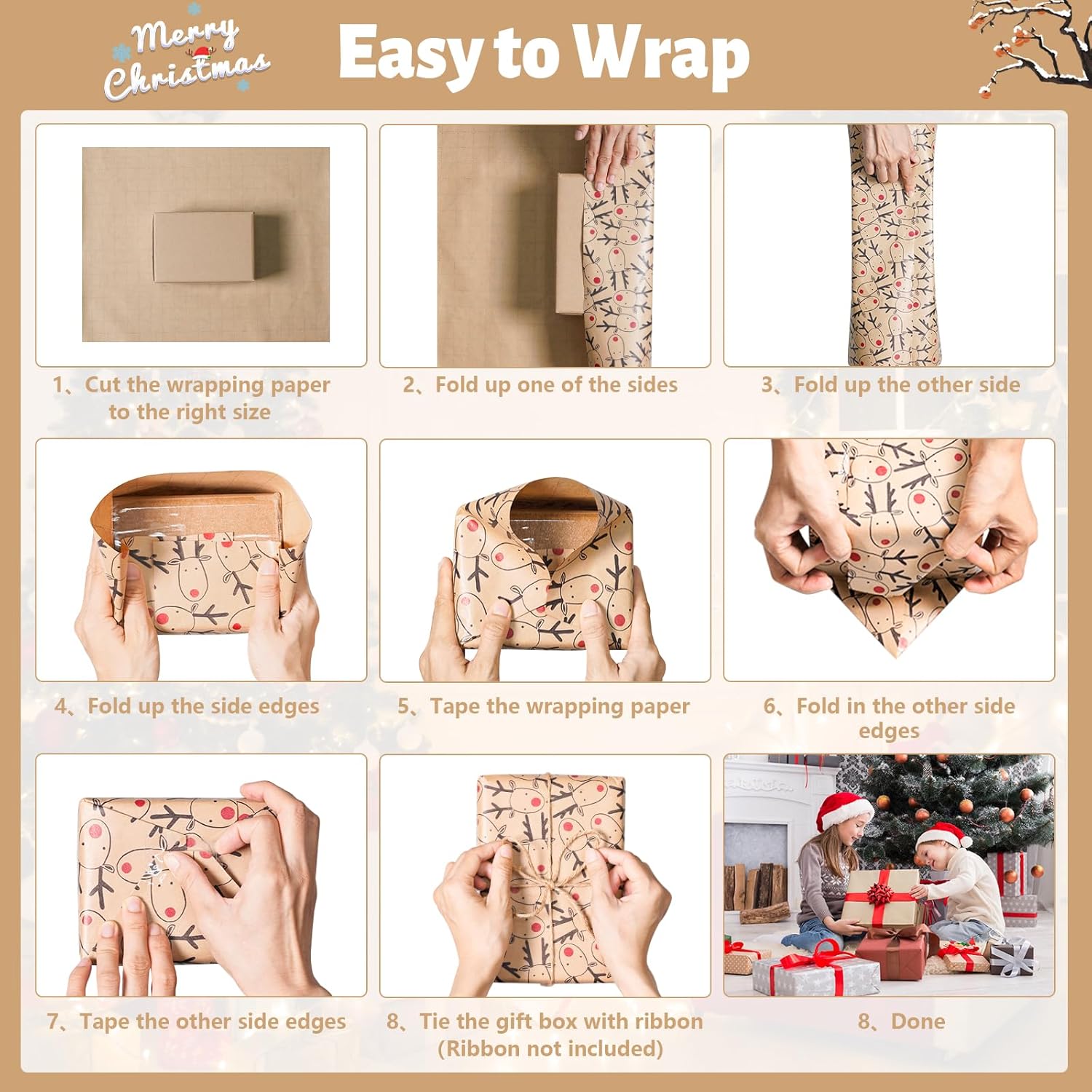 Merry Christmas

Easy to Wrap

1、Cut the wrapping paper to the right size

2、Fold up one of the sides

3、Fold up the other side

4、Fold up the side edges

5、Tape the wrapping paper

6、Fold in the other side edges

7、Tape the other side edges

8、Tie the gift box with ribbon (Ribbon not included)

8、Done