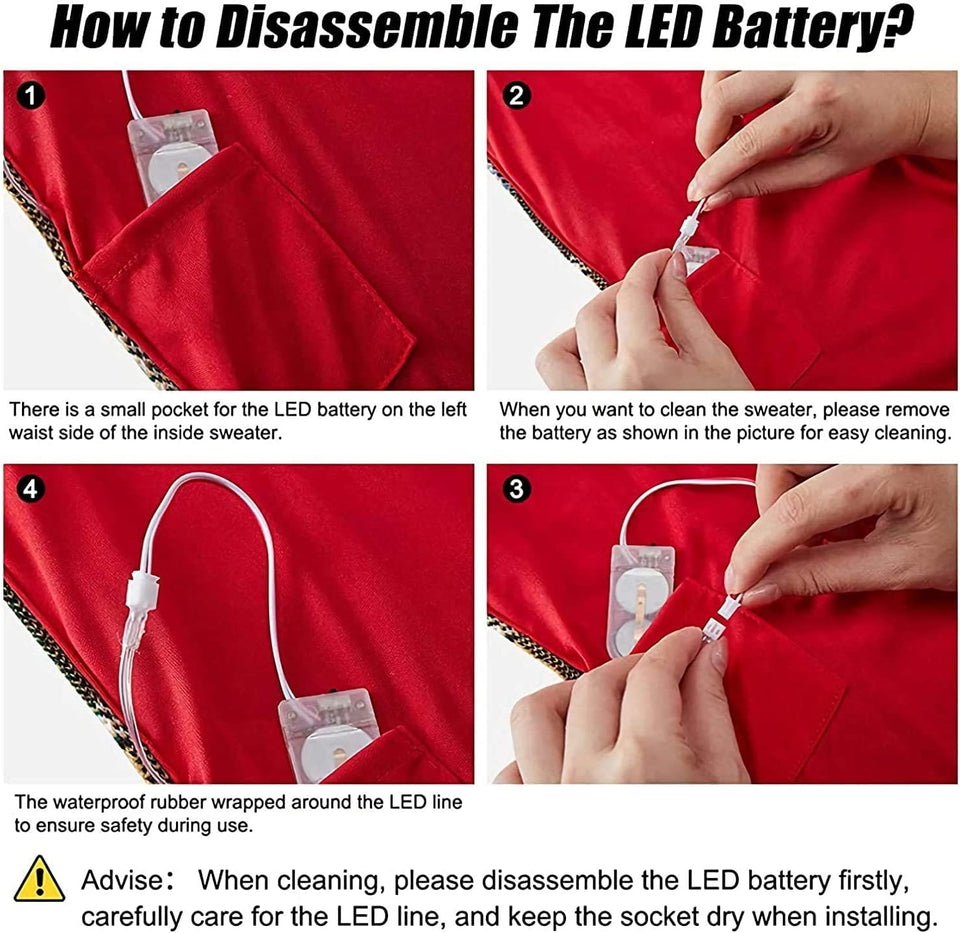 How to Disassemble The LED Battery?

1

There is a small pocket for the LED battery on the left waist side of the inside sweater.

2

When you want to clean the sweater, please remove the battery as shown in the picture for easy cleaning.

4

The waterproof rubber wrapped around the LED line to ensure safety during use.

3

Advise: When cleaning, please disassemble the LED battery firstly, carefully care for the LED line, and keep the socket dry when installing.