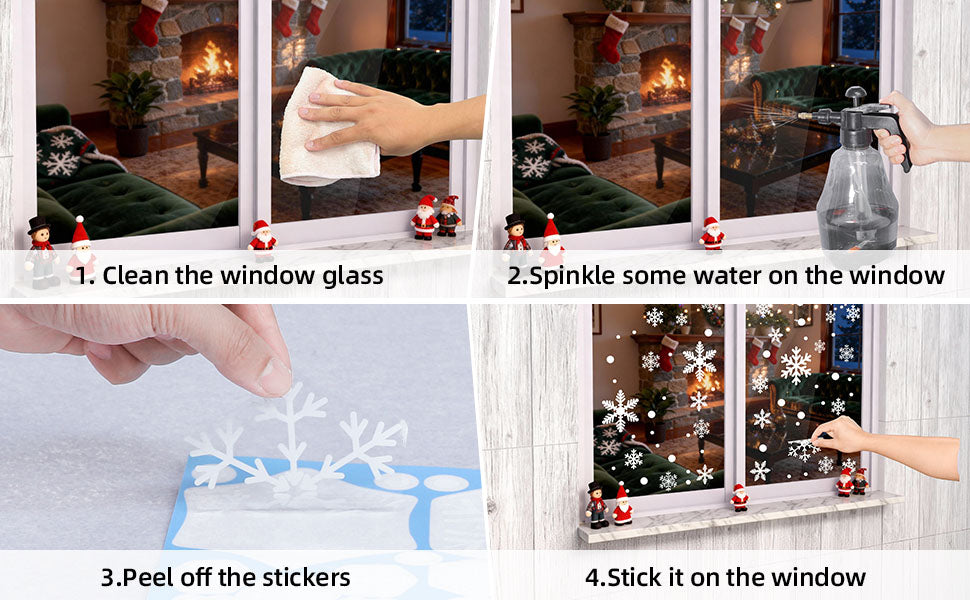 1. Clean the window glass

2.Spinkle some water on the window

3.Peel off the stickers

4.Stick it on the window