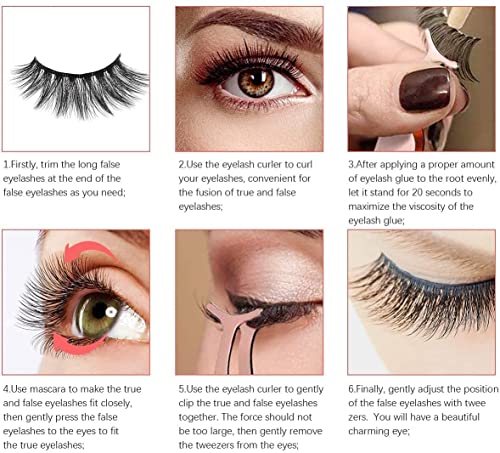 1.Firstly, trim the long false eyelashes at the end of the false eyelashes as you need;

2.Use the eyelash curler to curl your eyelashes, convenient for the fusion of true and false eyelashes;

3.After applying a proper amount of eyelash glue to the root evenly, let it stand for 20 seconds to maximize the viscosity of the eyelash glue;

4.Use mascara to make the true and false eyelashes fit closely, then gently press the false eyelashes to the eyes to fit the true eyelashes;

5.Use the eyelash curler to gently clip the true and false eyelashes together. The force should not be too large, then gently remove the tweezers from the eyes;

6.Finally, gently adjust the position of the false eyelashes with twee zers. You will have a beautiful charming eye;