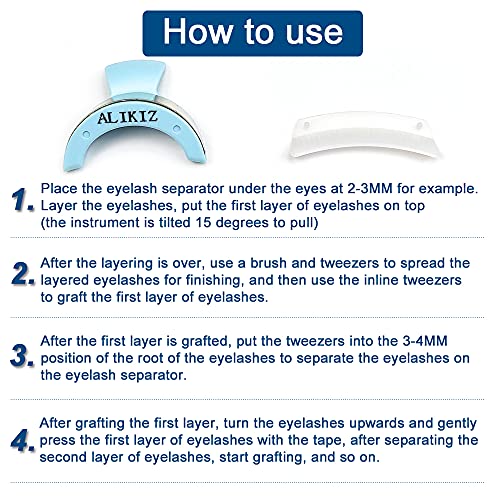 How to use

ALIKIZ

1. Place the eyelash separator under the eyes at 2-3MM for example. Layer the eyelashes, put the first layer of eyelashes on top (the instrument is tilted 15 degrees to pull)

2. After the layering is over, use a brush and tweezers to spread the layered eyelashes for finishing, and then use the inline tweezers to graft the first layer of eyelashes.

3. After the first layer is grafted, put the tweezers into the 3-4MM position of the root of the eyelashes to separate the eyelashes on the eyelash separator.

4. After grafting the first layer, turn the eyelashes upwards and gently press the first layer of eyelashes with the tape, after separating the second layer of eyelashes, start grafting, and so on.